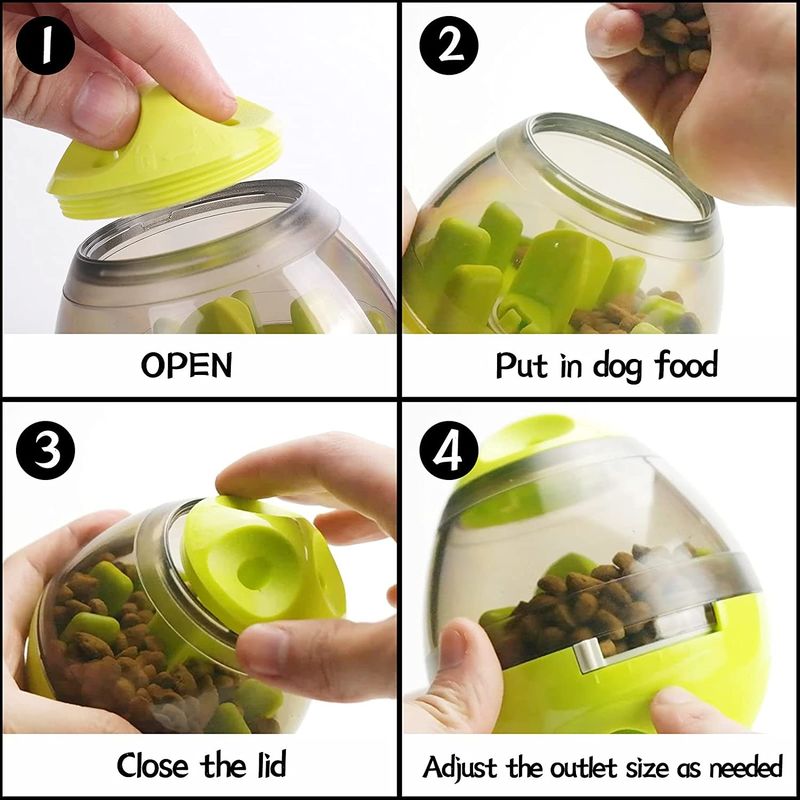 1
OPEN

2
Put in dog food

3
Close the lid

4
Adjust the outlet size as needed